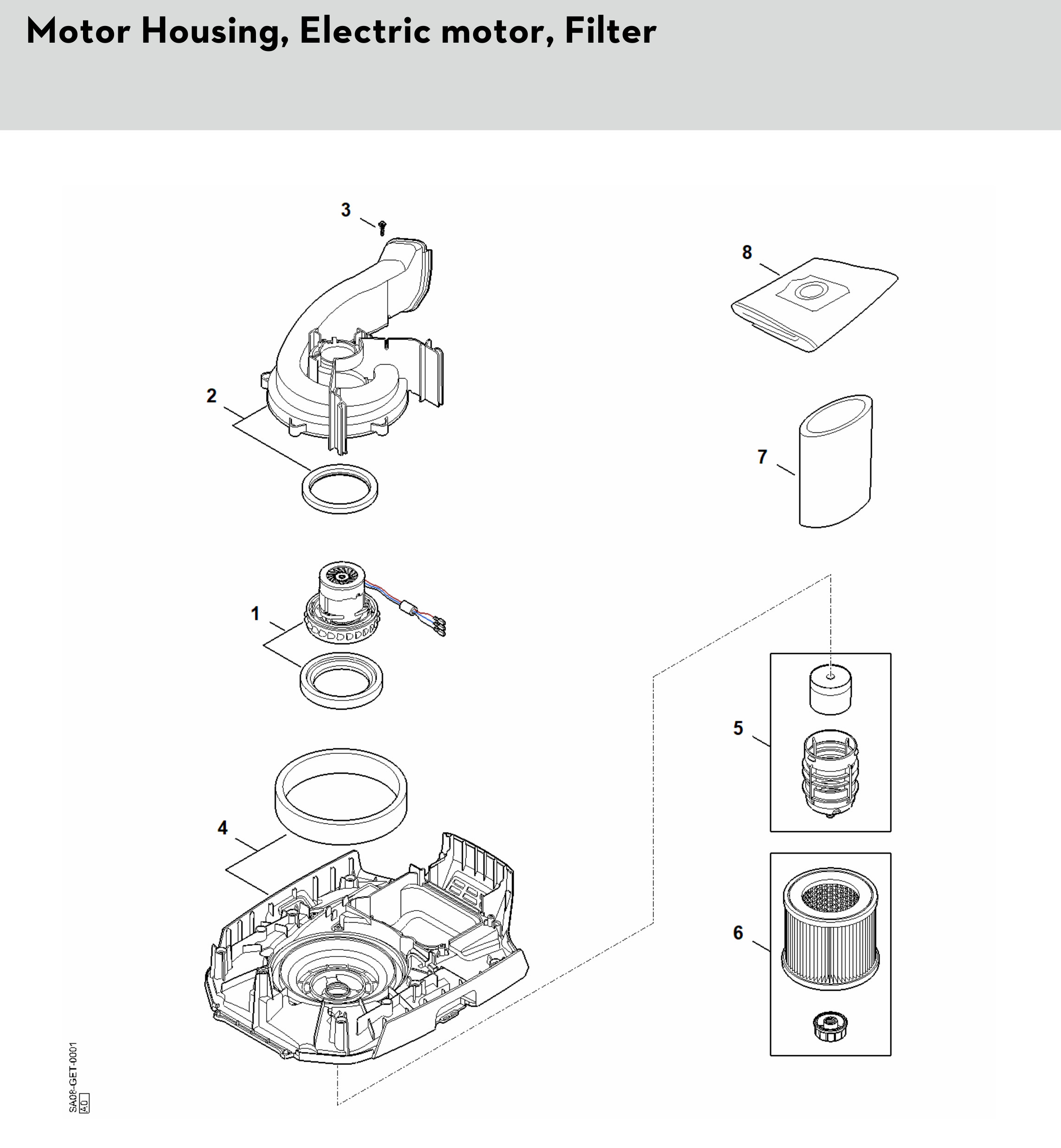 Motor Housing, Electric motor, Filter

3

8

2

7

1

5

4

6

SA08-GET-0001
40